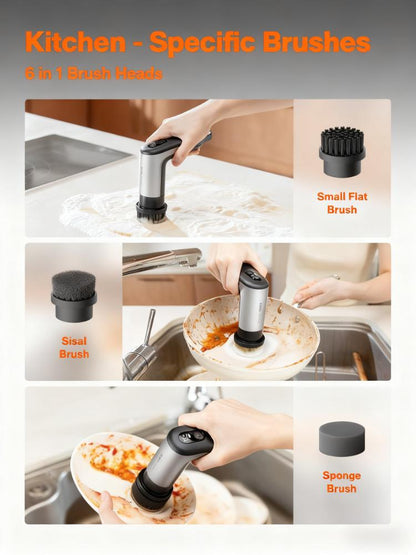 Kitchen - Specific Brushes
6 in 1 Brush Heads

Small Flat Brush

Sisal Brush

Sponge Brush