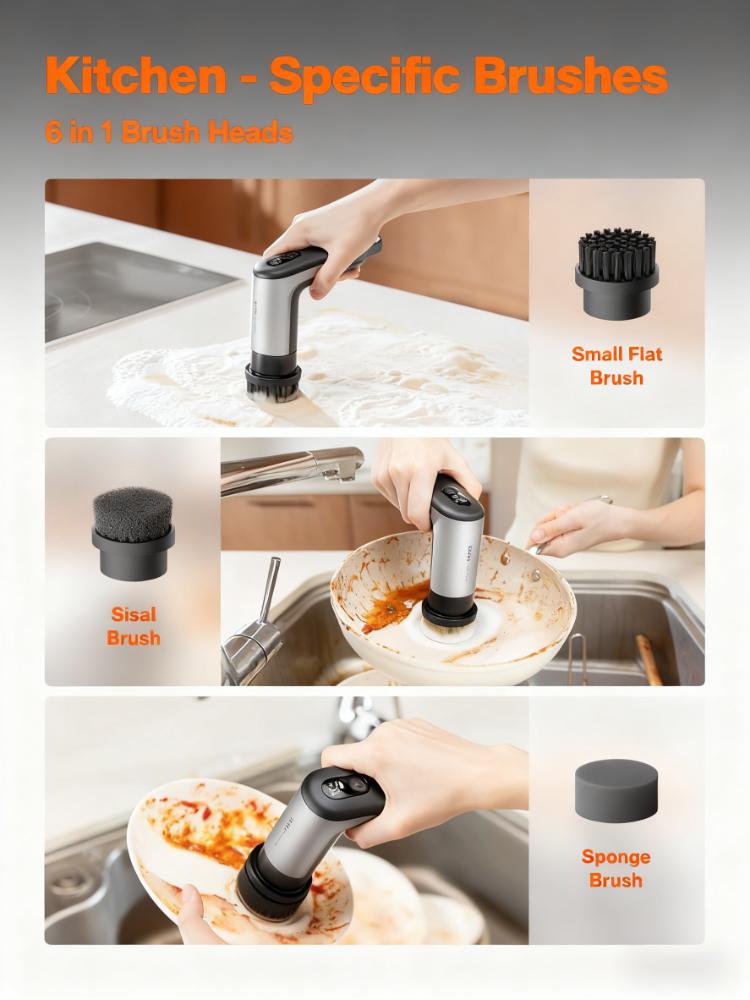 Kitchen - Specific Brushes

6 in 1 Brush Heads

Small Flat Brush

Sisal Brush

Sponge Brush