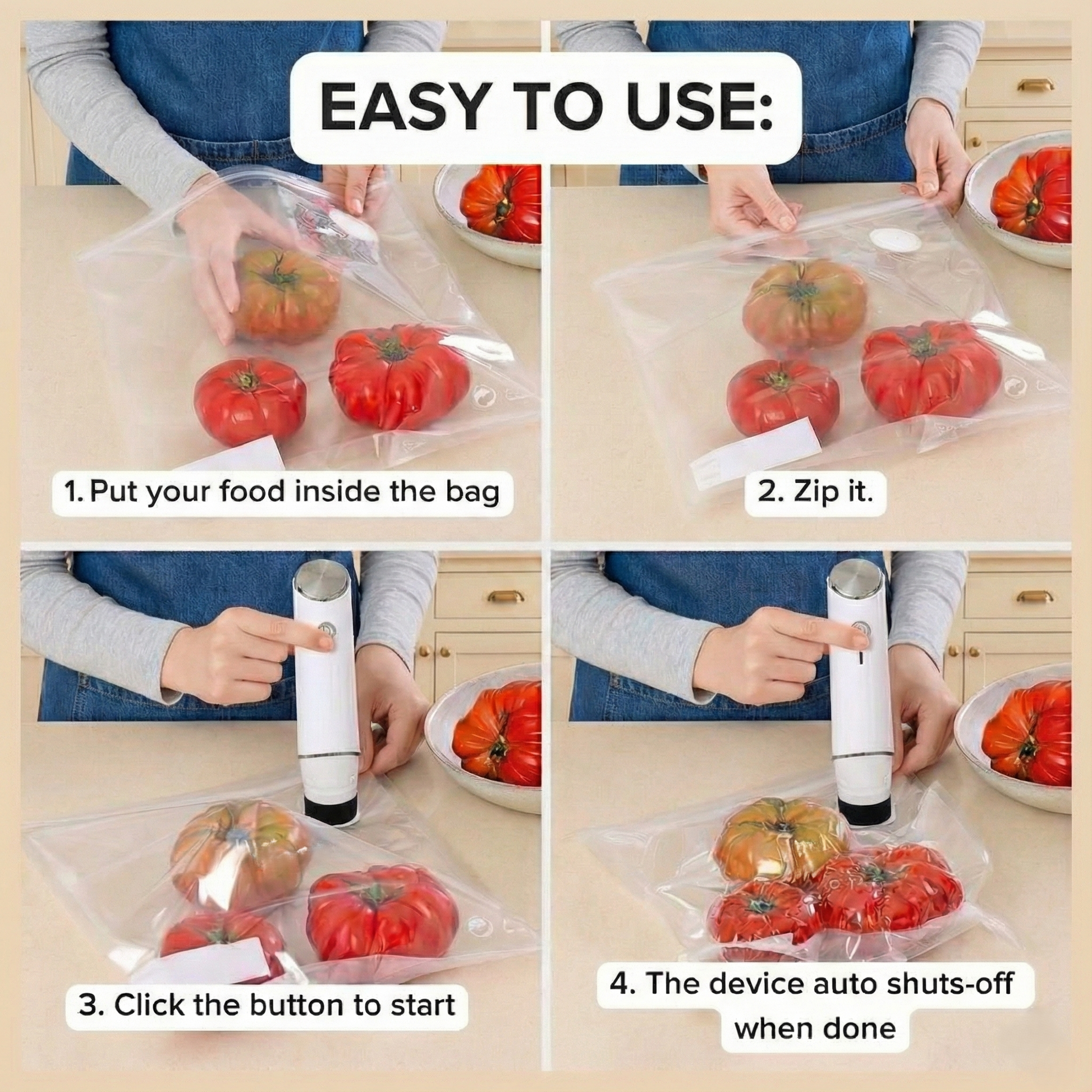 EASY TO USE:

1. Put your food inside the bag

2. Zip it.

3. Click the button to start

4. The device auto shuts-off when done