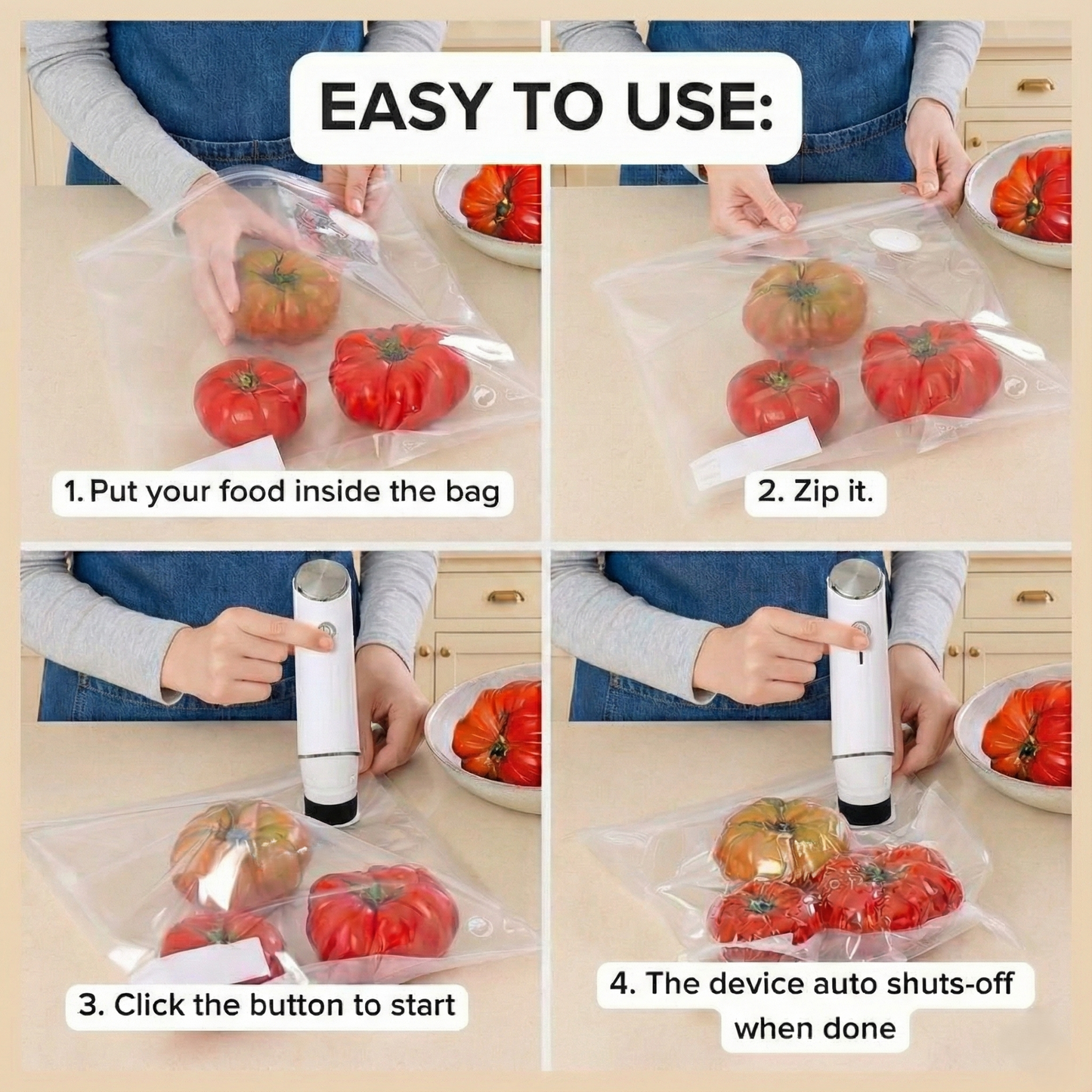 EASY TO USE:

1. Put your food inside the bag

2. Zip it.

3. Click the button to start

4. The device auto shuts-off when done